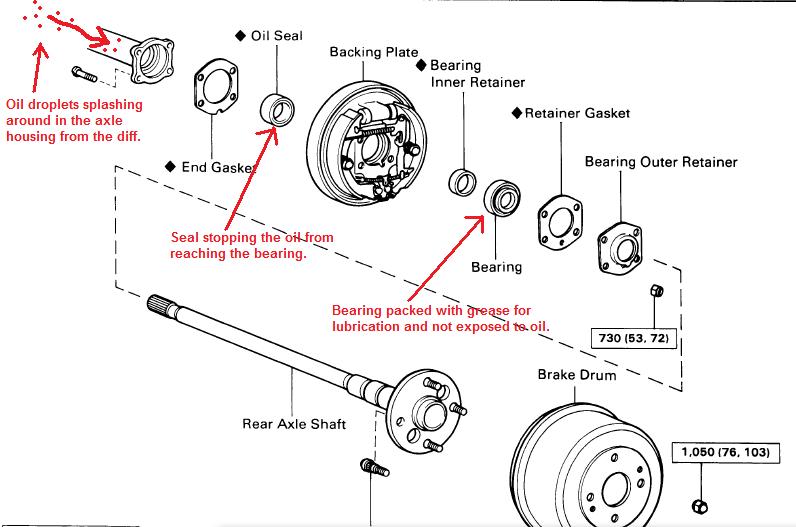 ◆ Oil Seal

Backing Plate

◆ Bearing Inner Retainer

◆ Retainer Gasket

Bearing Outer Retainer

Oil droplets splashing around in the axle housing from the diff.

◆ End Gasket

Seal stopping the oil from reaching the bearing.

Bearing

Bearing packed with grease for lubrication and not exposed to oil.

730 (53, 72)

Brake Drum

Rear Axle Shaft

1,050 (76, 103)