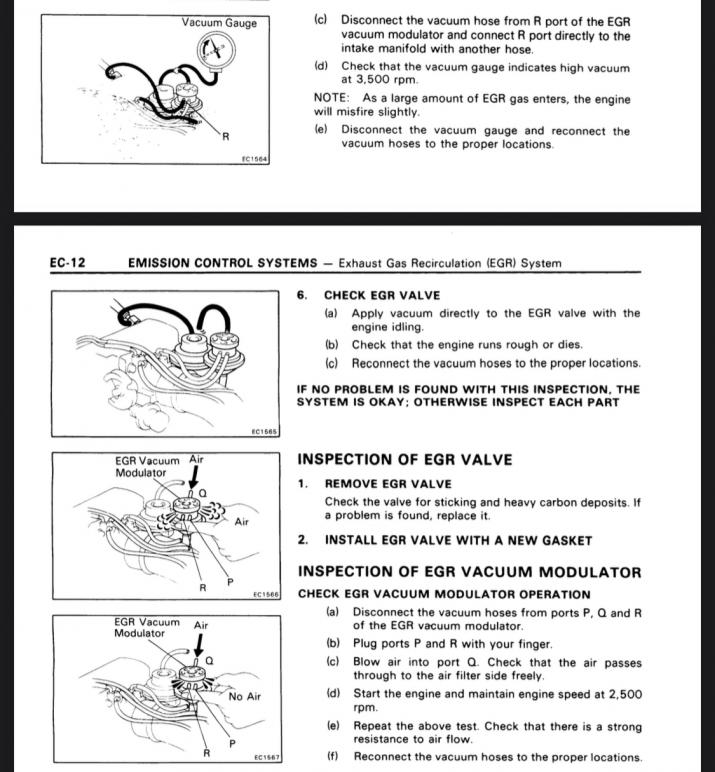 Vacuum Gauge

R

EC1564

(c) Disconnect the vacuum hose from R port of the EGR vacuum modulator and connect R port directly to the intake manifold with another hose.

(d) Check that the vacuum gauge indicates high vacuum at 3,500 rpm.

NOTE: As a large amount of EGR gas enters, the engine will misfire slightly.

(e) Disconnect the vacuum gauge and reconnect the vacuum hoses to the proper locations.

EC-12 EMISSION CONTROL SYSTEMS — Exhaust Gas Recirculation (EGR) System

EC1565

6. CHECK EGR VALVE

(a) Apply vacuum directly to the EGR valve with the engine idling.

(b) Check that the engine runs rough or dies.

(c) Reconnect the vacuum hoses to the proper locations.

IF NO PROBLEM IS FOUND WITH THIS INSPECTION, THE SYSTEM IS OKAY; OTHERWISE INSPECT EACH PART

EGR Vacuum Modulator

Air

Q

Air

R

P

EC1566

INSPECTION OF EGR VALVE

1. REMOVE EGR VALVE

Check the valve for sticking and heavy carbon deposits. If a problem is found, replace it.

2. INSTALL EGR VALVE WITH A NEW GASKET

INSPECTION OF EGR VACUUM MODULATOR

CHECK EGR VACUUM MODULATOR OPERATION

EGR Vacuum Modulator

Air

Q

No Air

R

P

EC1567

(a) Disconnect the vacuum hoses from ports P, Q and R of the EGR vacuum modulator.

(b) Plug ports P and R with your finger.

(c) Blow air into port Q. Check that the air passes through to the air filter side freely.

(d) Start the engine and maintain engine speed at 2,500 rpm.

(e) Repeat the above test. Check that there is a strong resistance to air flow.

(f) Reconnect the vacuum hoses to the proper locations.