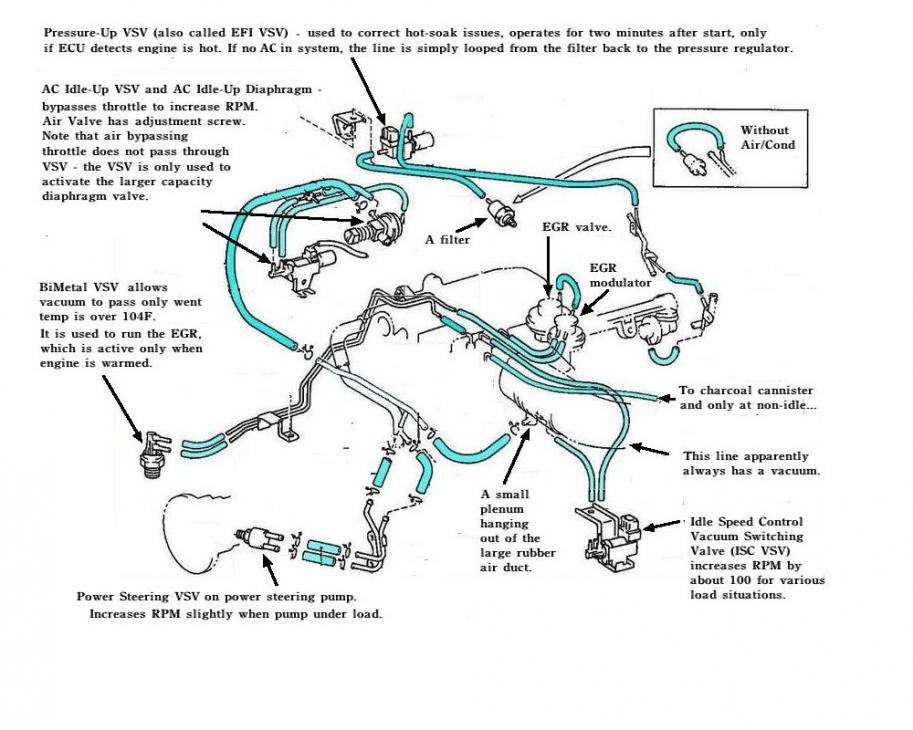 Pressure-Up VSV (also called EFI VSV) - used to correct hot-soak issues, operates for two minutes after start, only if ECU detects engine is hot. If no AC in system, the line is simply looped from the filter back to the pressure regulator.

AC Idle-Up VSV and AC Idle-Up Diaphragm - bypasses throttle to increase RPM. Air Valve has adjustment screw. Note that air bypassing throttle does not pass through VSV - the VSV is only used to activate the larger capacity diaphragm valve.

Without Air/Cond

A filter

EGR valve.

EGR modulator

BiMetal VSV allows vacuum to pass only went temp is over 104F.

It is used to run the EGR, which is active only when engine is warmed.

To charcoal cannister and only at non-idle...

This line apparently always has a vacuum.

A small plenum hanging out of the large rubber air duct.

Idle Speed Control Vacuum Switching Valve (ISC VSV) increases RPM by about 100 for various load situations.

Power Steering VSV on power steering pump.
Increases RPM slightly when pump under load.